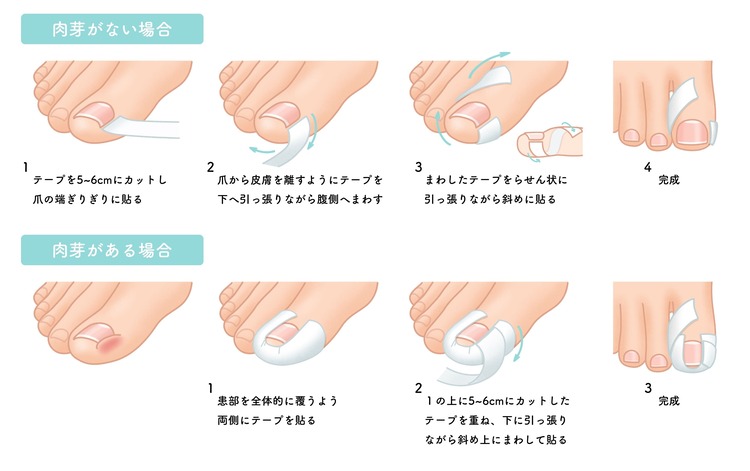 肉芽がない場合

1
テープを5~6cmにカットし爪の端ぎりぎりに貼る

2
爪から皮膚を離すようにテープを下へ引っ張りながら腹側へまわす

3
まわしたテープをらせん状に引っ張りながら斜めに貼る

4
完成

肉芽がある場合

1
患部を全体的に覆うよう両側にテープを貼る

2
1の上に5~6cmにカットしたテープを重ね、下に引っ張りながら斜め上にまわして貼る

3
完成